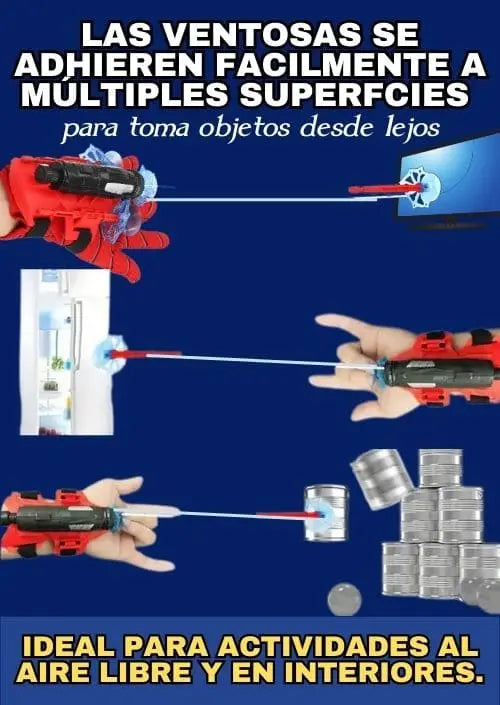 LAS VENTOSAS SE ADHIEREN FACILMENTE A MÚLTIPLES SUPERFCIES

para toma objetos desde lejos

IDEAL PARA ACTIVIDADES AL AIRE LIBRE Y EN INTERIORES.